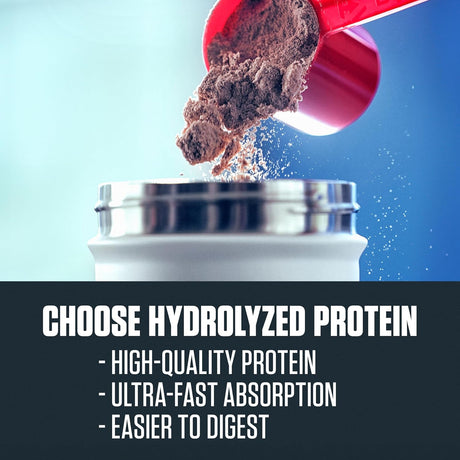 CHOOSE HYDROLYZED PROTEIN

- HIGH-QUALITY PROTEIN
- ULTRA-FAST ABSORPTION
- EASIER TO DIGEST